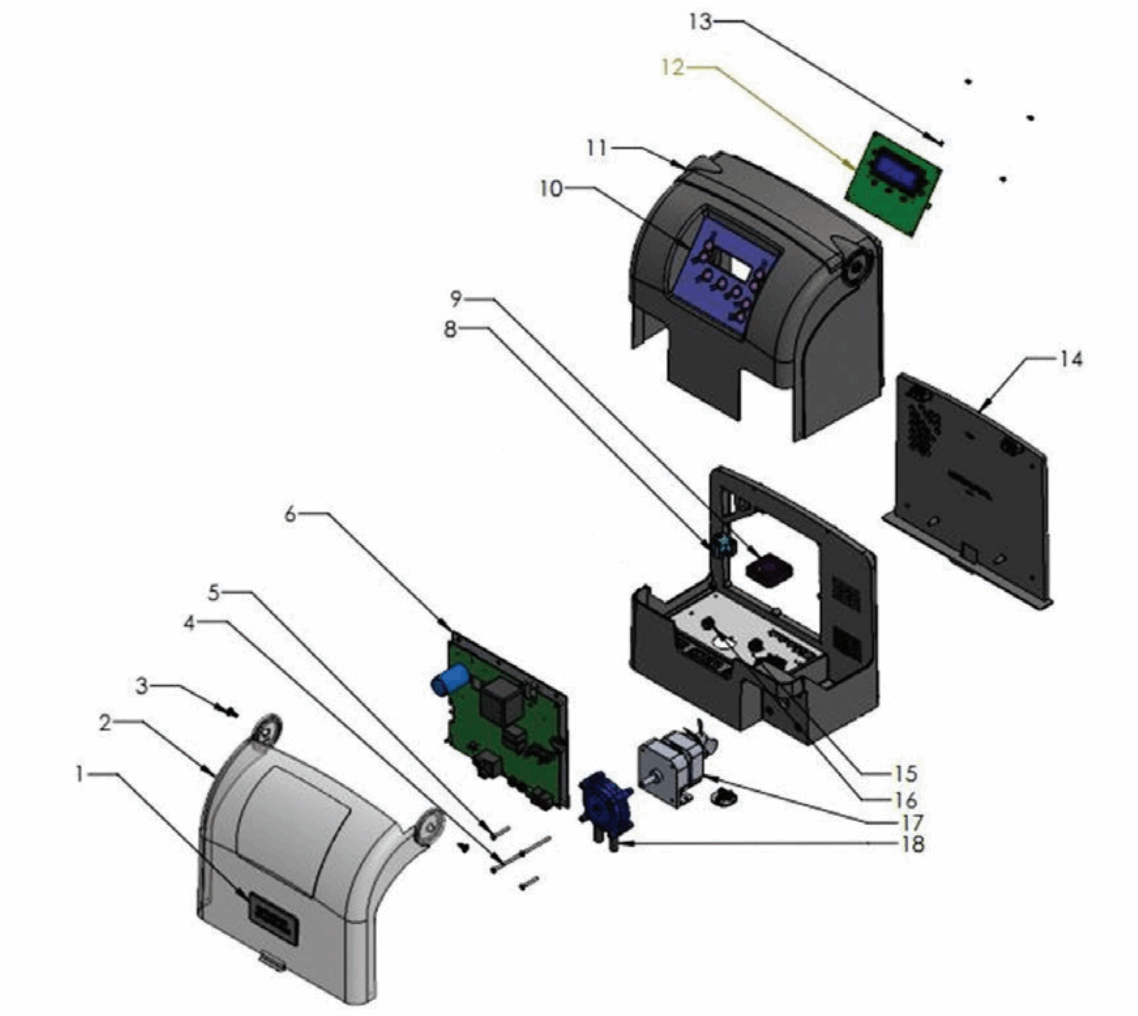 13
12
11
10
9
8
14
6
5
4
3
2
1
15
16
17
18